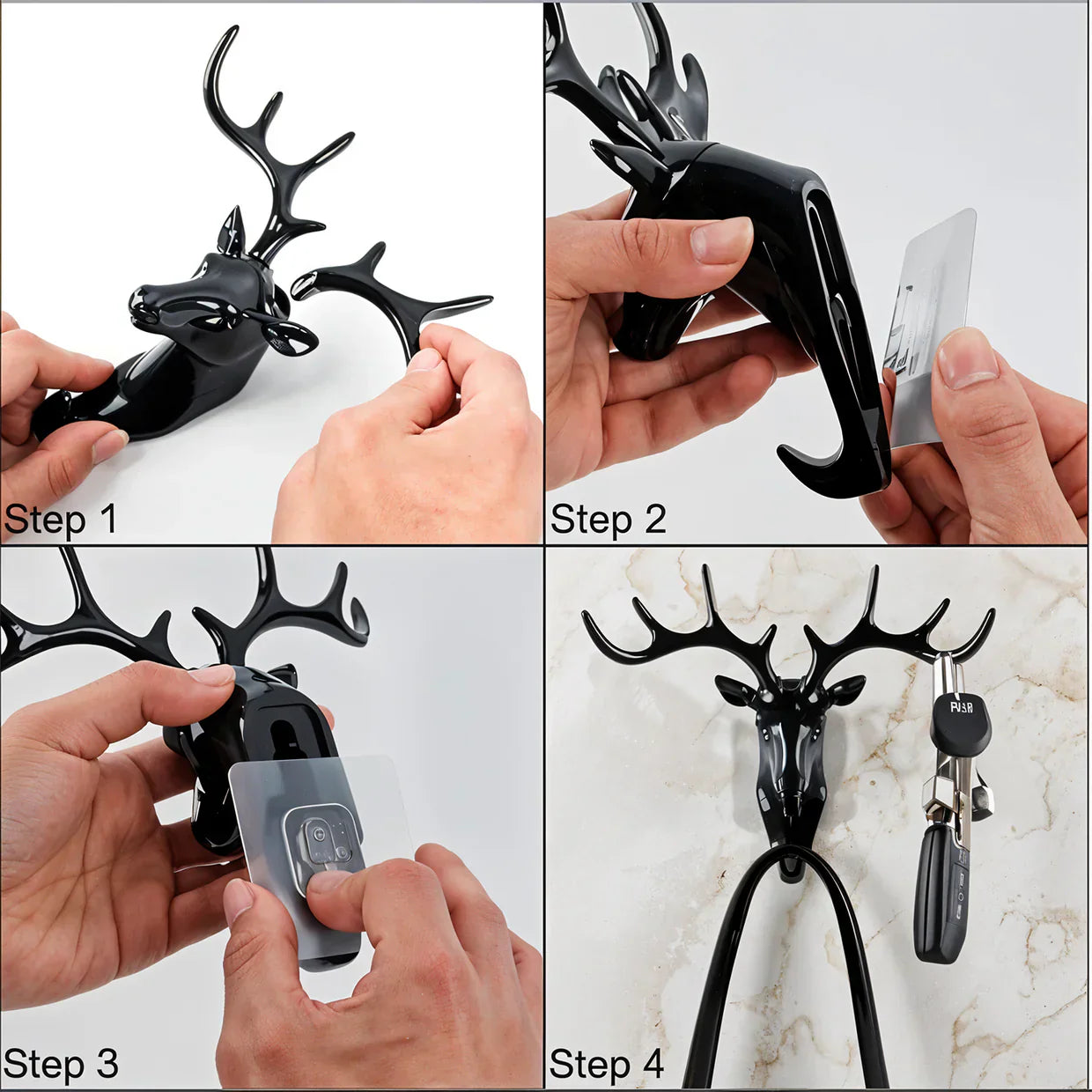 Step 1

Step 2

Step 3

Step 4