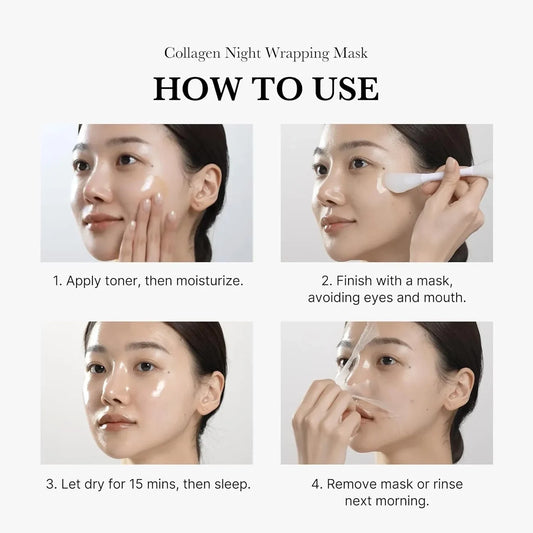 Collagen Night Wrapping Mask

HOW TO USE

1. Apply toner, then moisturize.

2. Finish with a mask, avoiding eyes and mouth.

3. Let dry for 15 mins, then sleep.

4. Remove mask or rinse next morning.